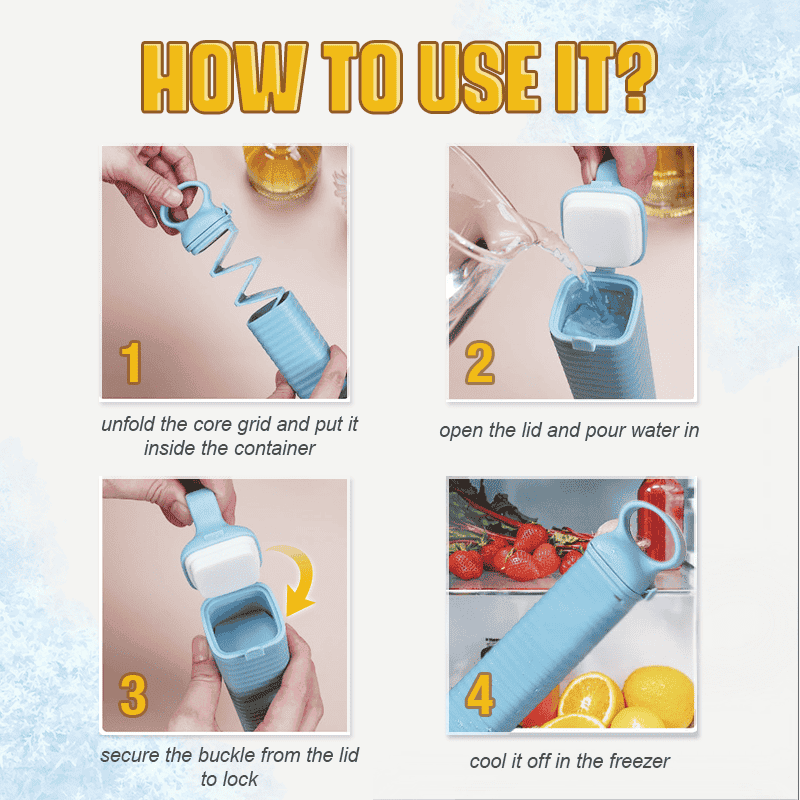 HOW TO USE IT?

1

unfold the core grid and put it inside the container

2

open the lid and pour water in

3

secure the buckle from the lid to lock

4

cool it off in the freezer